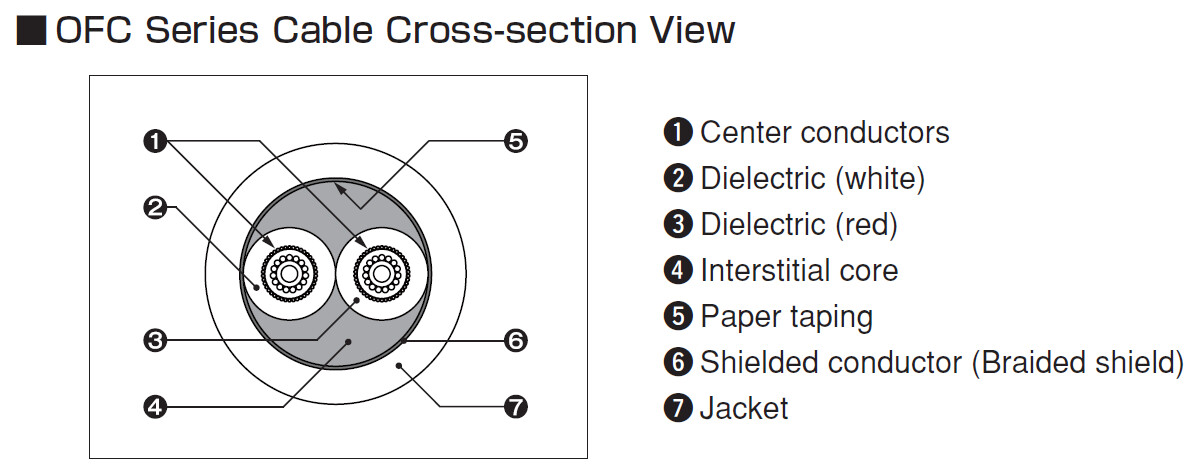 ■ OFC Series Cable Cross-section View

❶
❺
❷
❸
❻
❹
❼

❶ Center conductors
❷ Dielectric (white)
❸ Dielectric (red)
❹ Interstitial core
❺ Paper taping
❻ Shielded conductor (Braided shield)
❼ Jacket